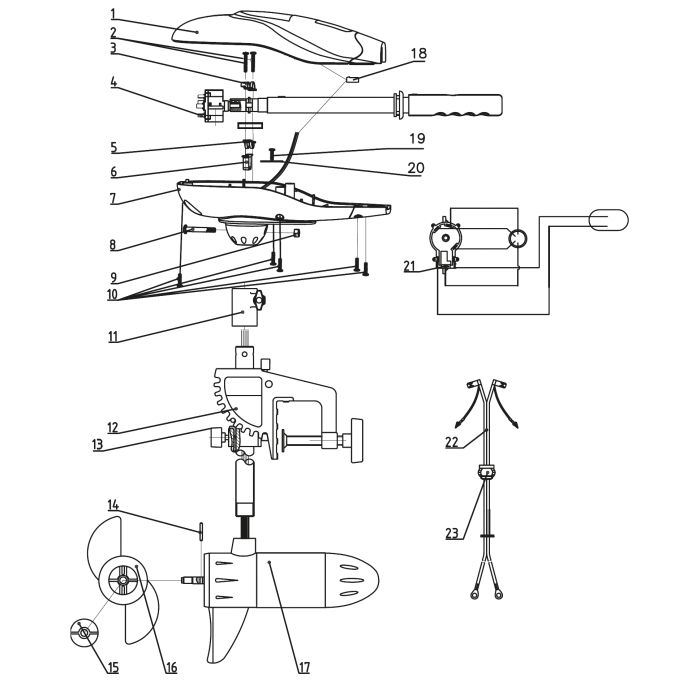 1
2
3
4
5
6
7
8
9
10
11
12
13
14
15
16
17
18
19
20
21
22
23